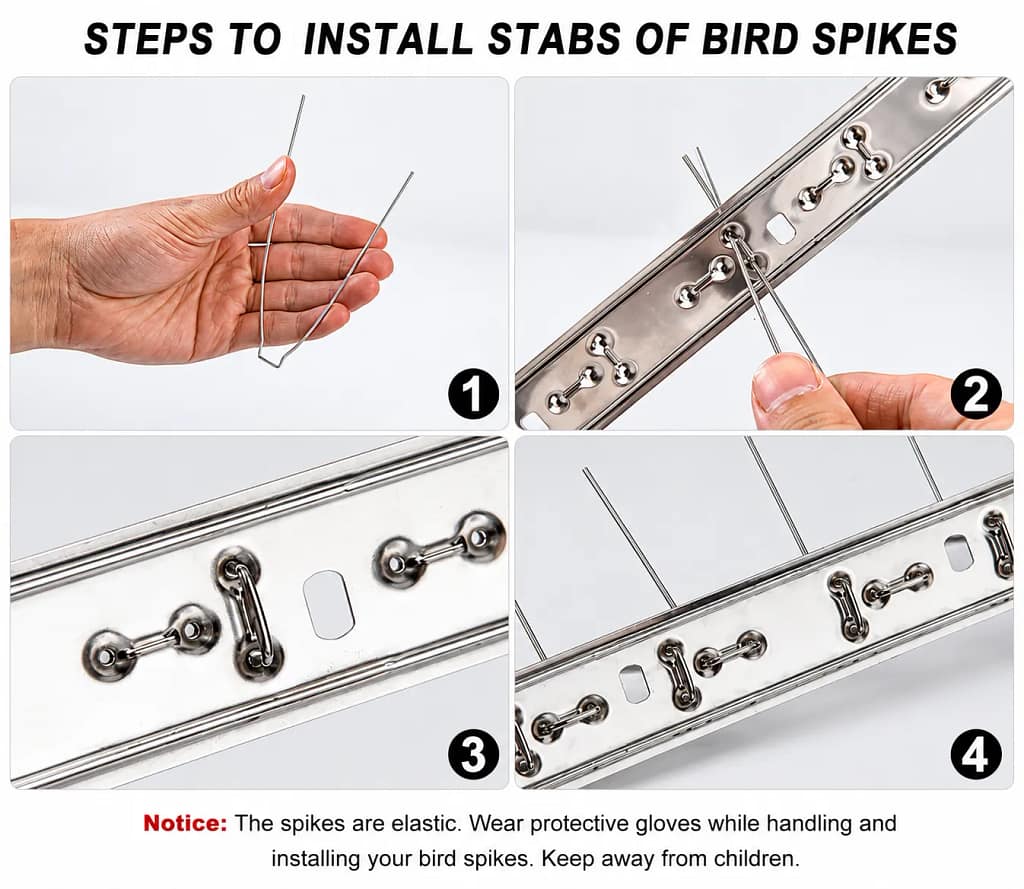 STEPS TO INSTALL STABS OF BIRD SPIKES

1

2

3

4

Notice: The spikes are elastic. Wear protective gloves while handling and installing your bird spikes. Keep away from children.